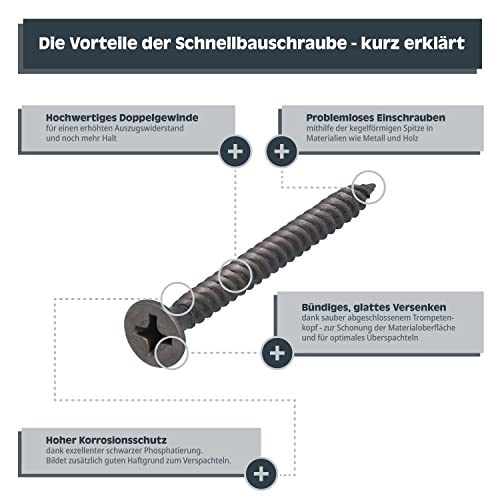 Die Vorteile der Schnellbauschraube - kurz erklärt

Hochwertiges Doppelgewinde
für einen erhöhten Auszugswiderstand und noch mehr Halt

+

Problemloses Einschrauben
mithilfe der kegelförmigen Spitze in Materialien wie Metall und Holz

+

Bündiges, glattes Versenken
dank sauber abgeschlossenem Trompetenkopf - zur Schonung der Materialoberfläche und für optimales Überspachteln

+

Hoher Korrosionsschutz
dank exzellenter schwarzer Phosphatierung. Bildet zusätzlich guten Haftgrund zum Verspachteln.

+