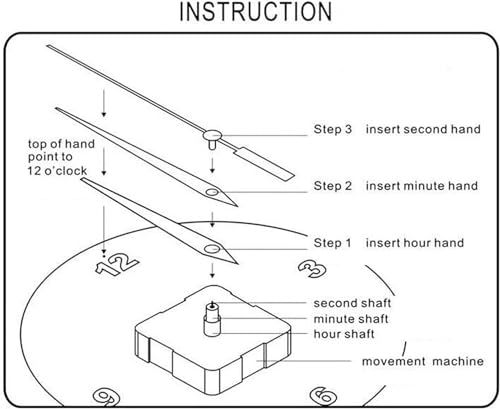 INSTRUCTION

top of hand point to 12 o'clock

Step 3 insert second hand

Step 2 insert minute hand

Step 1 insert hour hand

12

3

second shaft
minute shaft
hour shaft

movement machine

9

6