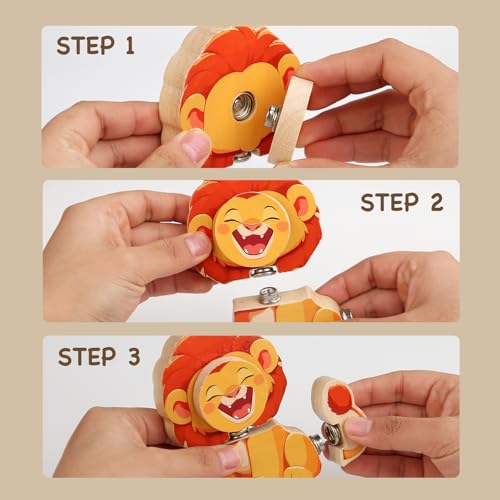 STEP 1

STEP 2

STEP 3