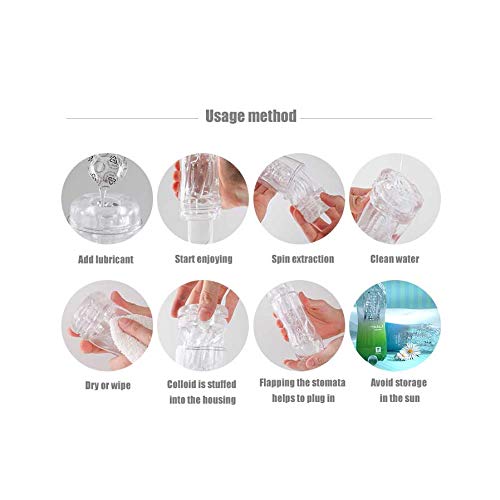 Usage method

Add lubricant

Start enjoying

Spin extraction

Clean water

Dry or wipe

Colloid is stuffed into the housing

Flapping the stomata helps to plug in

Avoid storage in the sun