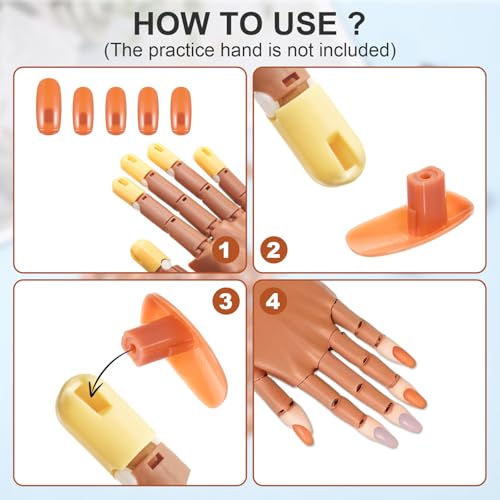 HOW TO USE ?
(The practice hand is not included)

1

2

3

4