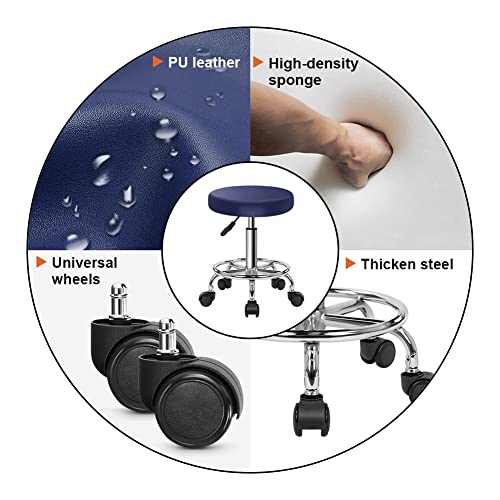 PU leather

High-density sponge

Universal wheels

Thicken steel