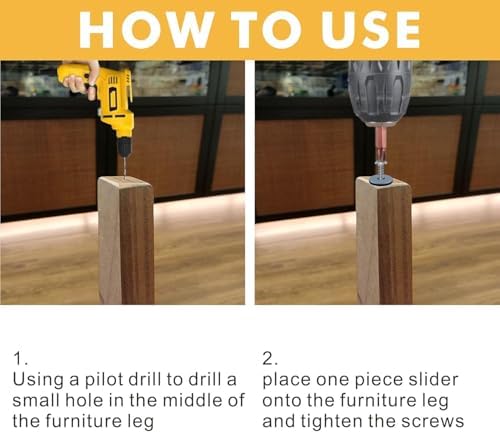 HOW TO USE

1.
Using a pilot drill to drill a small hole in the middle of the furniture leg

2.
place one piece slider onto the furniture leg and tighten the screws