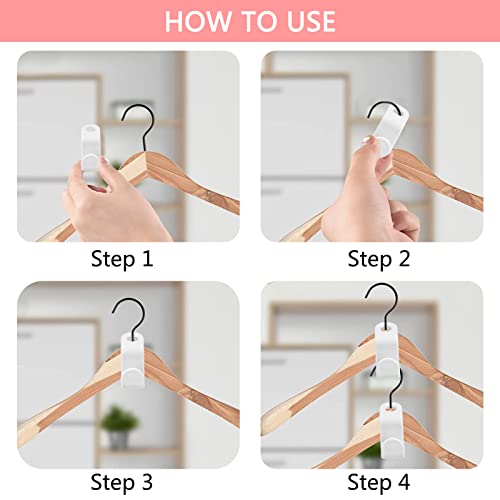 HOW TO USE

Step 1

Step 2

Step 3

Step 4