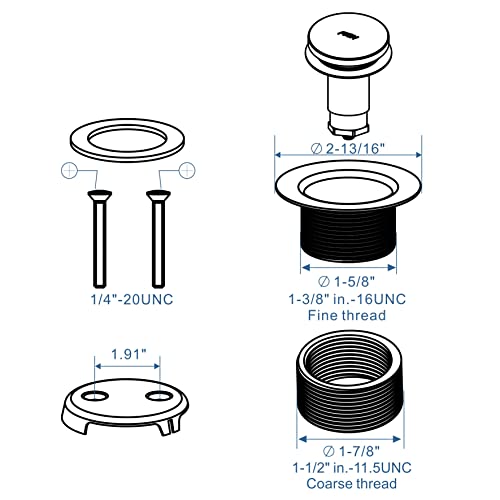 ∅ 2-13/16"

1/4"-20UNC

∅ 1-5/8"
1-3/8" in.-16UNC
Fine thread

1.91"

∅ 1-7/8"
1-1/2" in.-11.5UNC
Coarse thread