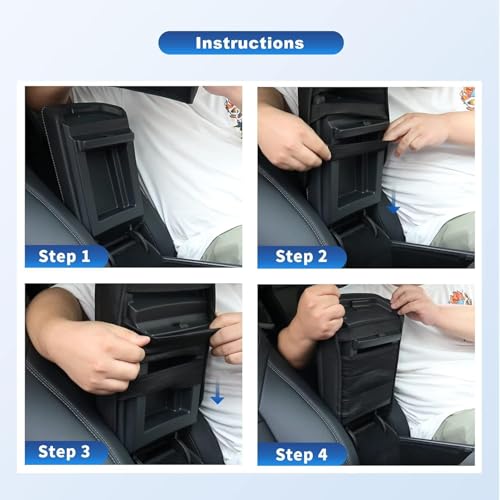 Instructions

Step 1

Step 2

Step 3

Step 4