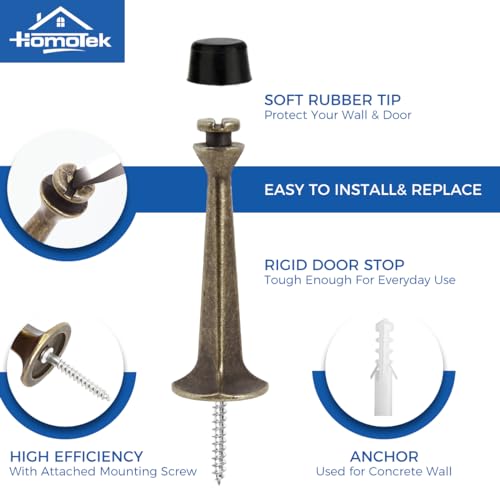 HomoTek

SOFT RUBBER TIP
Protect Your Wall & Door

EASY TO INSTALL& REPLACE

RIGID DOOR STOP
Tough Enough For Everyday Use

HIGH EFFICIENCY
With Attached Mounting Screw

ANCHOR
Used for Concrete Wall