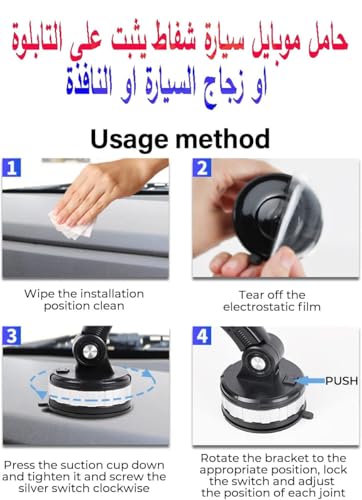 حامل موبايل سيارة شفاط يثبت على التابلوة
او زجاج السيارة او النافذة

Usage method

1

Wipe the installation position clean

2

Tear off the electrostatic film

3

Press the suction cup down and tighten it and screw the silver switch clockwise

4

PUSH

Rotate the bracket to the appropriate position, lock the switch and adjust the position of each joint