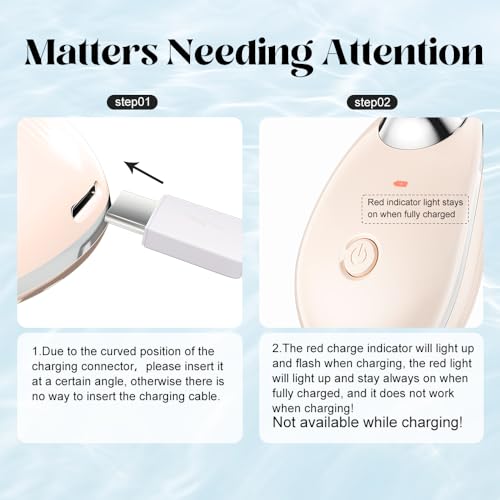 Matters Needing Attention

step01

1.Due to the curved position of the charging connector, please insert it at a certain angle, otherwise there is no way to insert the charging cable.

step02

Red indicator light stays on when fully charged

2.The red charge indicator will light up and flash when charging, the red light will light up and stay always on when fully charged, and it does not work when charging!
Not available while charging!