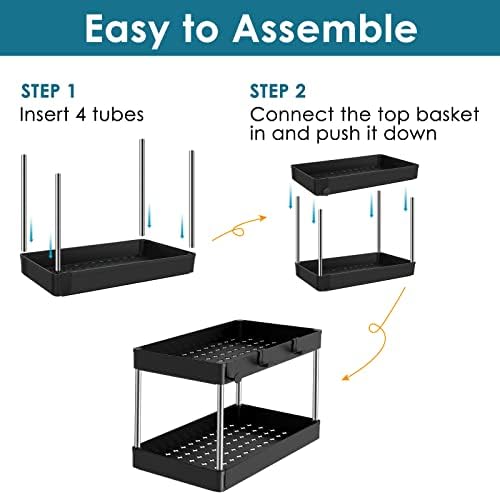 Easy to Assemble

STEP 1
Insert 4 tubes

STEP 2
Connect the top basket in and push it down