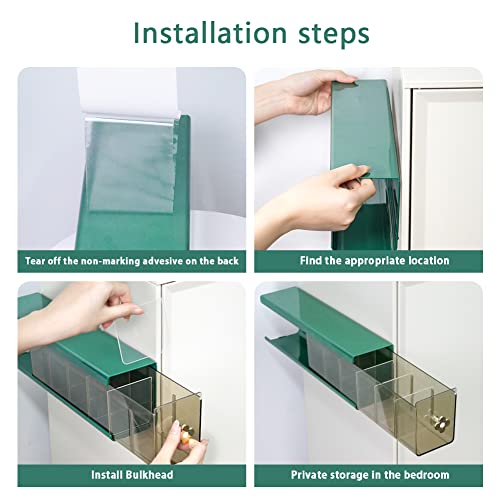 Installation steps

Tear off the non-marking advesive on the back

Find the appropriate location

Install Bulkhead

Private storage in the bedroom