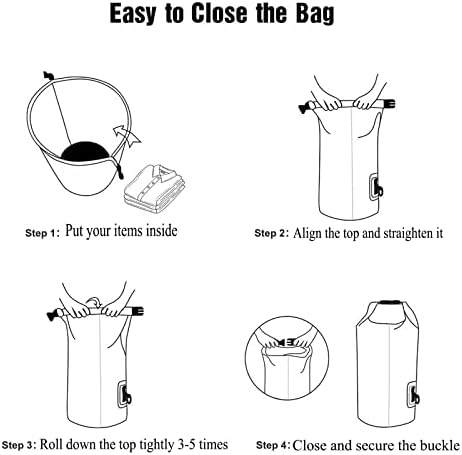 Easy to Close the Bag

Step 1: Put your items inside

Step 2: Align the top and straighten it

Step 3: Roll down the top tightly 3-5 times

Step 4: Close and secure the buckle