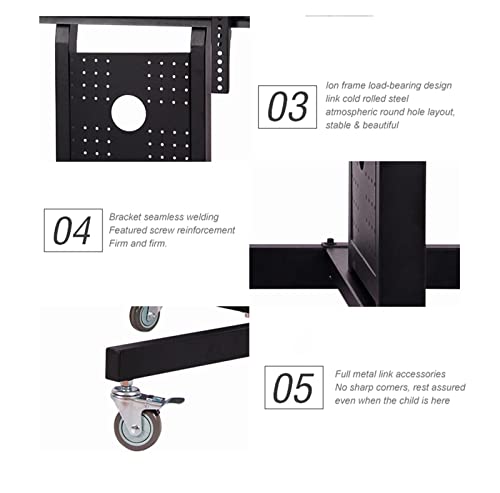 03

Ion frame load-bearing design
link cold rolled steel
atmospheric round hole layout,
stable & beautiful

04

Bracket seamless welding
Featured screw reinforcement
Firm and firm.

05

Full metal link accessories
No sharp corners, rest assured
even when the child is here