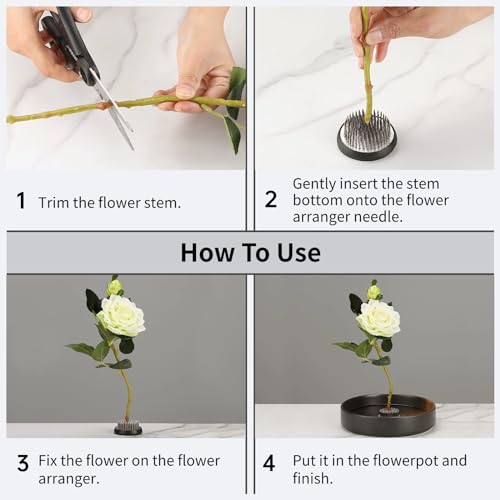 1 Trim the flower stem.

2 Gently insert the stem bottom onto the flower arranger needle.

How To Use

3 Fix the flower on the flower arranger.

4 Put it in the flowerpot and finish.