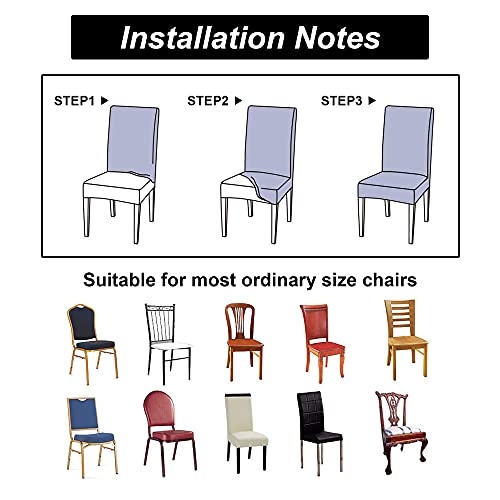 Installation Notes

STEP1 ▶

STEP2 ▶

STEP3 ▶

Suitable for most ordinary size chairs