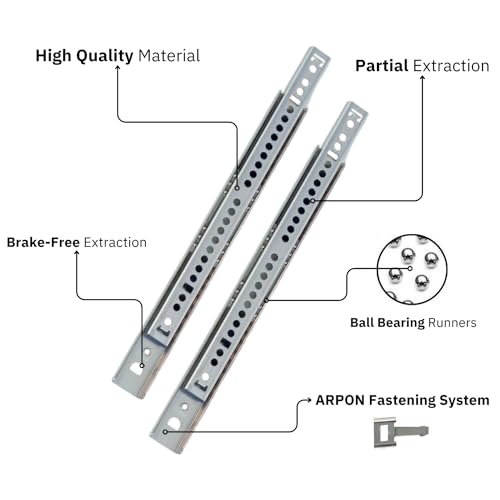 High Quality Material

Partial Extraction

Brake-Free Extraction

Ball Bearing Runners

ARPON Fastening System