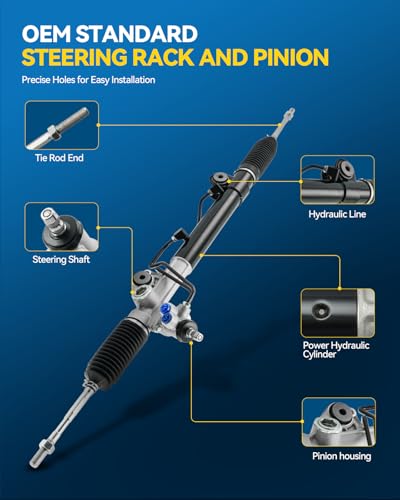 OEM STANDARD
STEERING RACK AND PINION

Precise Holes for Easy Installation

Tie Rod End

Hydraulic Line

Steering Shaft

Power Hydraulic Cylinder

Pinion housing