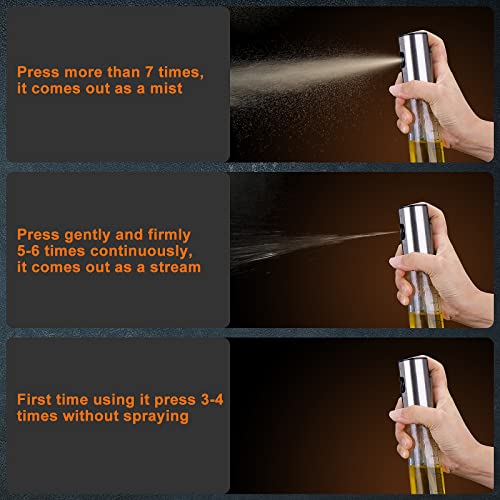 Press more than 7 times, it comes out as a mist

Press gently and firmly 5-6 times continuously, it comes out as a stream

First time using it press 3-4 times without spraying