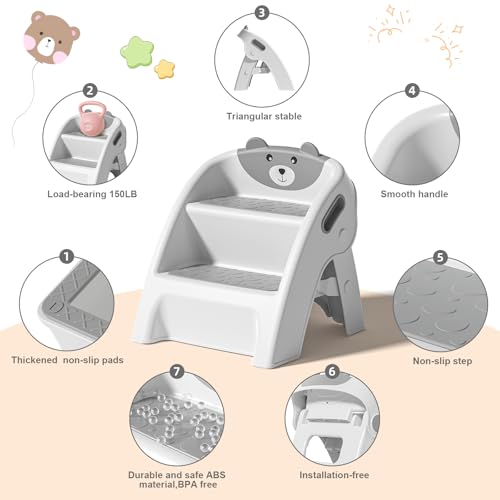 3
Triangular stable

2
Load-bearing 150LB

4
Smooth handle

1
Thickened non-slip pads

5
Non-slip step

7
Durable and safe ABS material,BPA free

6
Installation-free