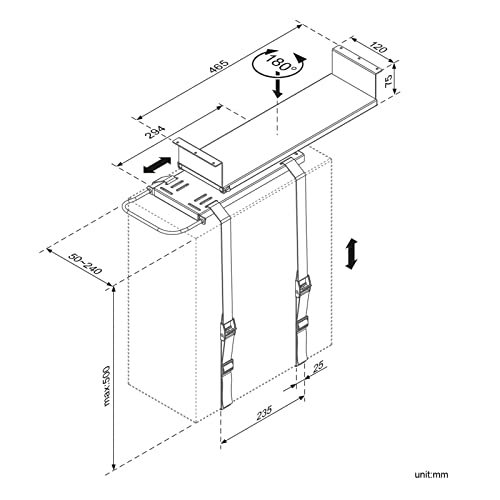 465
180°
120
75
294
50~240
max:500
25
235
unit:mm