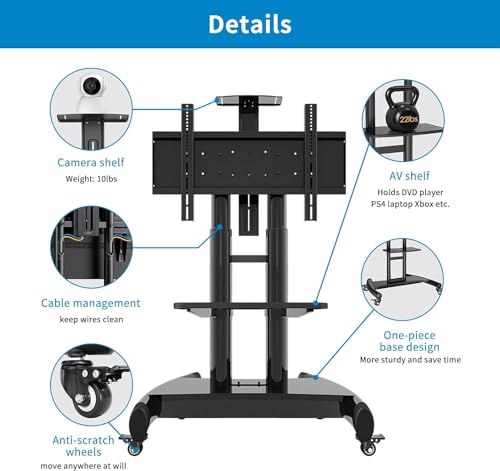 Details

Camera shelf
Weight: 10lbs

Cable management
keep wires clean

Anti-scratch wheels
move anywhere at will

22lbs

AV shelf
Holds DVD player PS4 laptop Xbox etc.

One-piece base design
More sturdy and save time