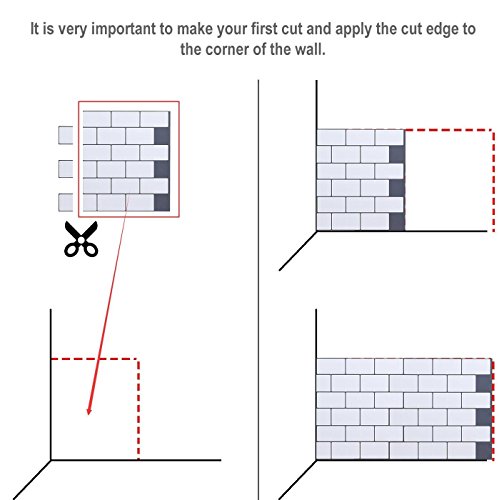 It is very important to make your first cut and apply the cut edge to the corner of the wall.