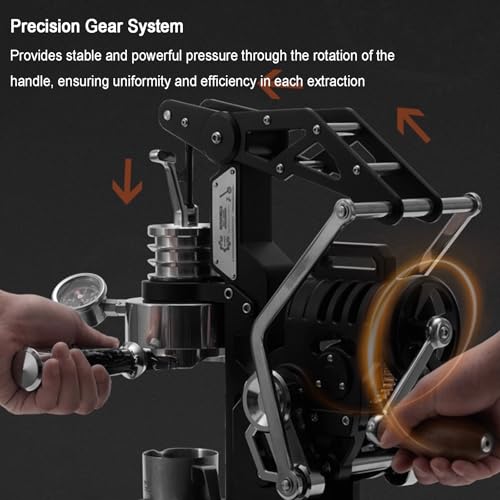 Precision Gear System

Provides stable and powerful pressure through the rotation of the handle, ensuring uniformity and efficiency in each extraction