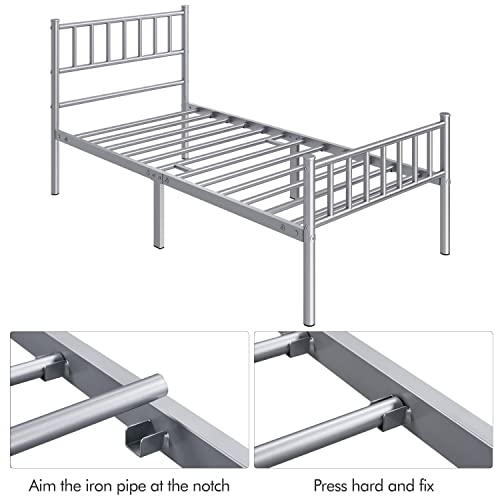 Aim the iron pipe at the notch

Press hard and fix