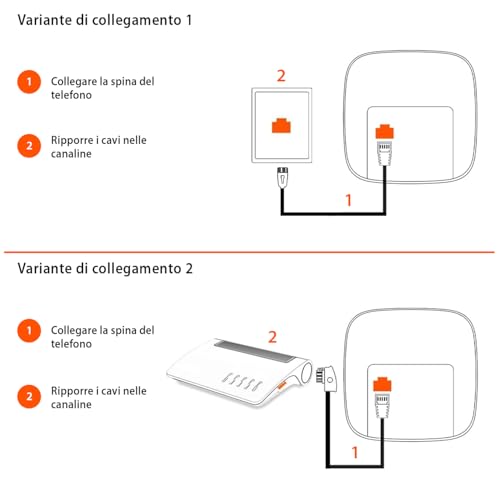 Variante di collegamento 1

1 Collegare la spina del telefono

2 Ripporre i cavi nelle canaline

2

1

Variante di collegamento 2

1 Collegare la spina del telefono

2 Ripporre i cavi nelle canaline

2

1