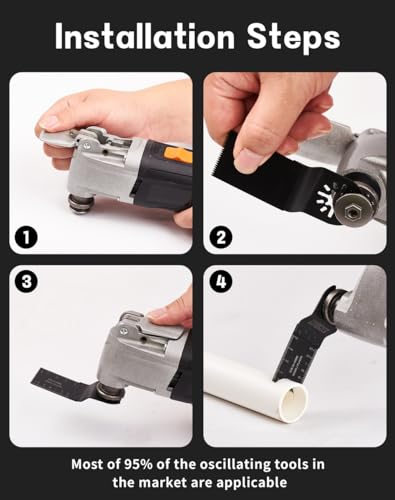 Installation Steps

1

2

3

4

Most of 95% of the oscillating tools in the market are applicable