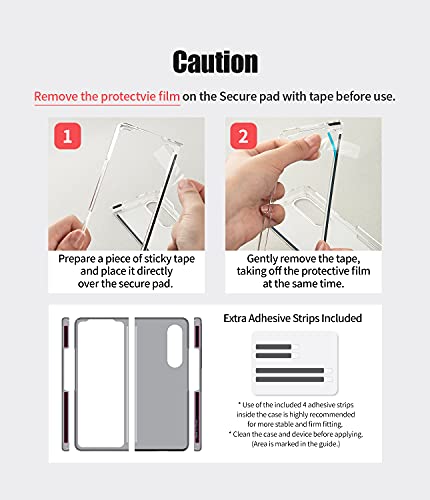 Caution

Remove the protectvie film on the Secure pad with tape before use.

1

Prepare a piece of sticky tape and place it directly over the secure pad.

2

Gently remove the tape, taking off the protective film at the same time.

Extra Adhesive Strips Included

* Use of the included 4 adhesive strips inside the case is highly recommended for more stable and firm fitting.
* Clean the case and device before applying. (Area is marked in the guide.)