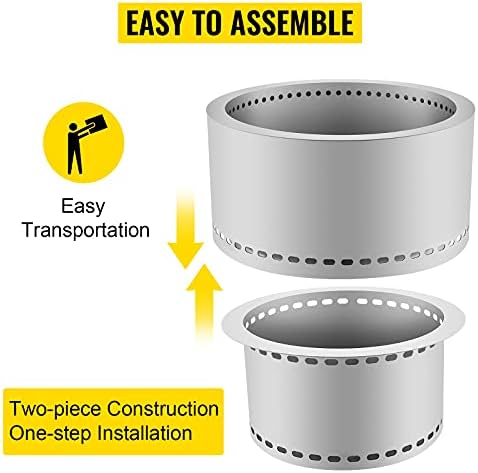 EASY TO ASSEMBLE

Easy Transportation

Two-piece Construction
One-step Installation