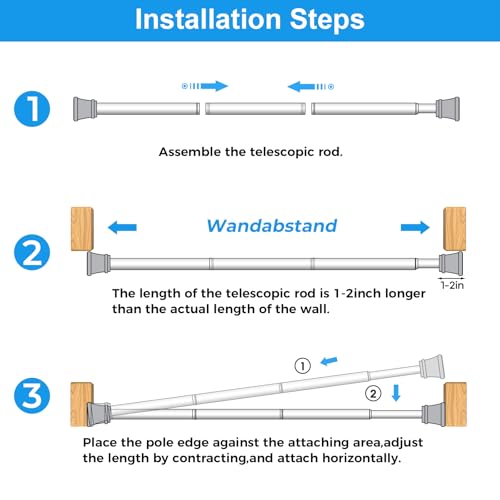 Installation Steps

1

Assemble the telescopic rod.

2

Wandabstand

1-2in

The length of the telescopic rod is 1-2inch longer than the actual length of the wall.

3

①

②

Place the pole edge against the attaching area,adjust the length by contracting,and attach horizontally.