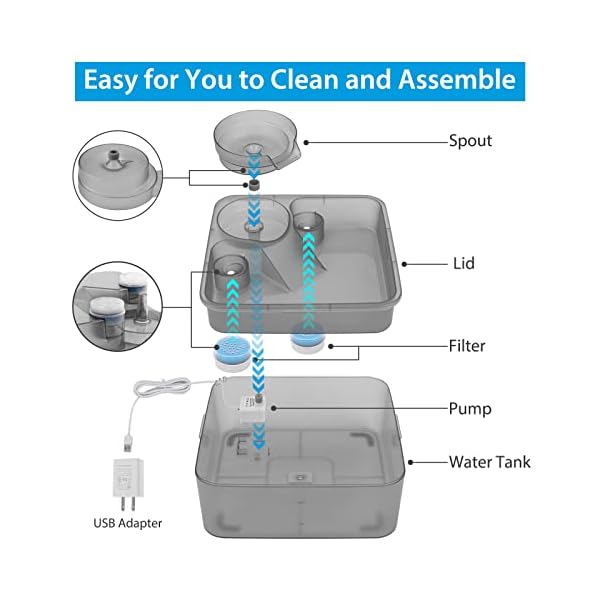 Easy for You to Clean and Assemble

Spout

Lid

Filter

Pump

Water Tank

USB Adapter