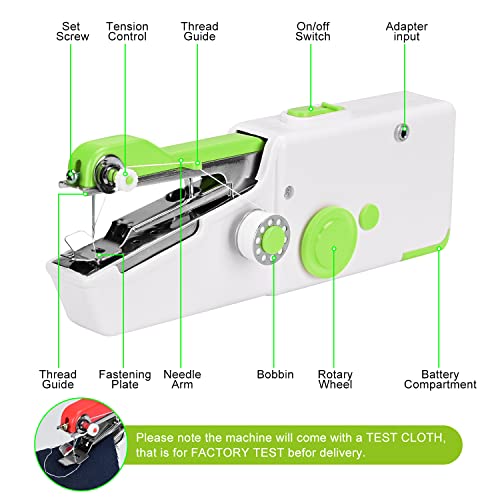 Set Screw

Tension Control

Thread Guide

On/off Switch

Adapter input

Thread Guide

Fastening Plate

Needle Arm

Bobbin

Rotary Wheel

Battery Compartment

Please note the machine will come with a TEST CLOTH, that is for FACTORY TEST befor delivery.