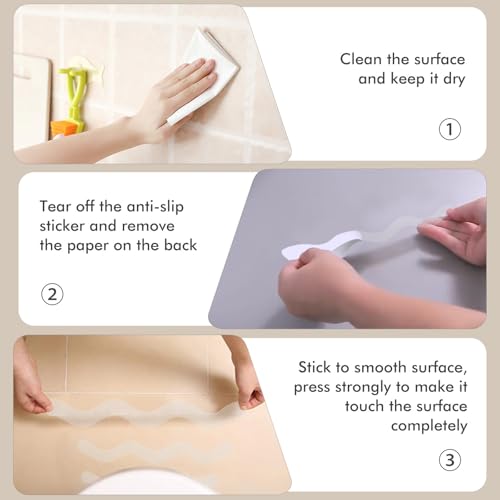 Clean the surface and keep it dry

①

Tear off the anti-slip sticker and remove the paper on the back

②

Stick to smooth surface, press strongly to make it touch the surface completely

③