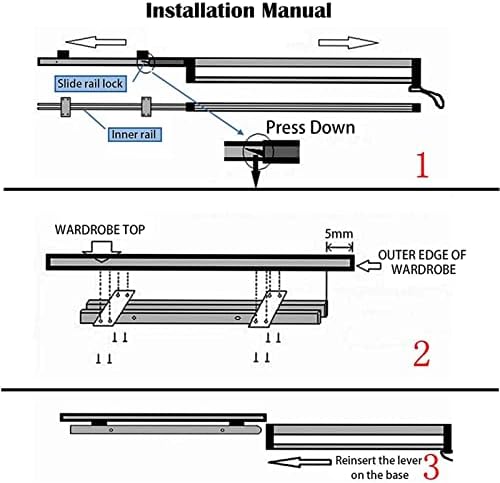 Installation Manual

Slide rail lock

Inner rail

Press Down

1

WARDROBE TOP

5mm

OUTER EDGE OF WARDROBE

2

Reinsert the lever on the base

3