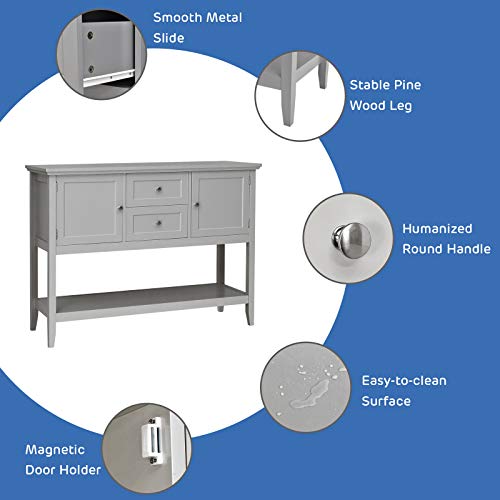 Smooth Metal Slide

Stable Pine Wood Leg

Humanized Round Handle

Easy-to-clean Surface

Magnetic Door Holder