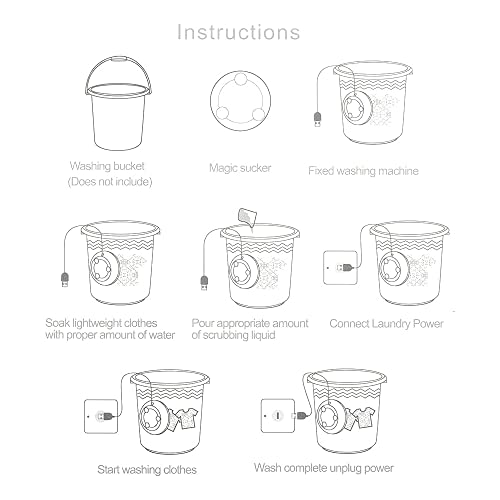 Instructions

Washing bucket
(Does not include)

Magic sucker

Fixed washing machine

Soak lightweight clothes with proper amount of water

Pour appropriate amount of scrubbing liquid

Connect Laundry Power

Start washing clothes

Wash complete unplug power