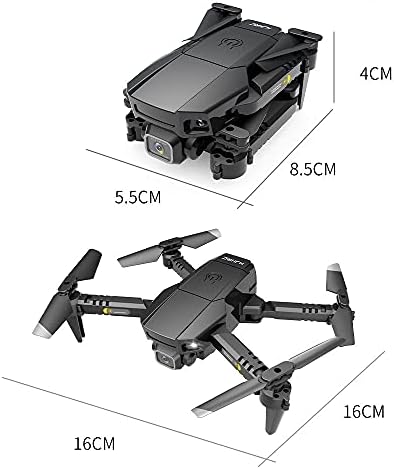 4CM

8.5CM

5.5CM

16CM

16CM