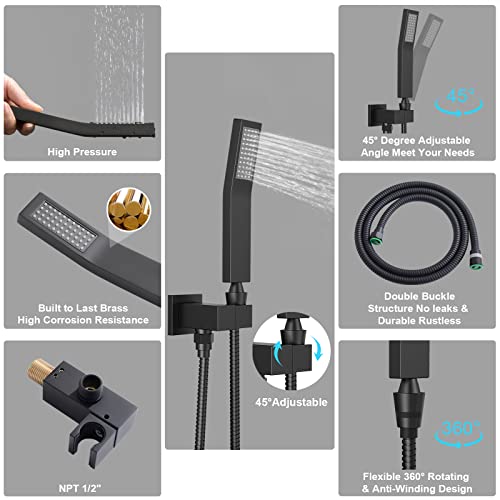 High Pressure

Built to Last Brass
High Corrosion Resistance

NPT 1/2"

45°Adjustable

45°

45° Degree Adjustable
Angle Meet Your Needs

Double Buckle
Structure No leaks &
Durable Rustless

360°

Flexible 360° Rotating
& Anti-Winding Design