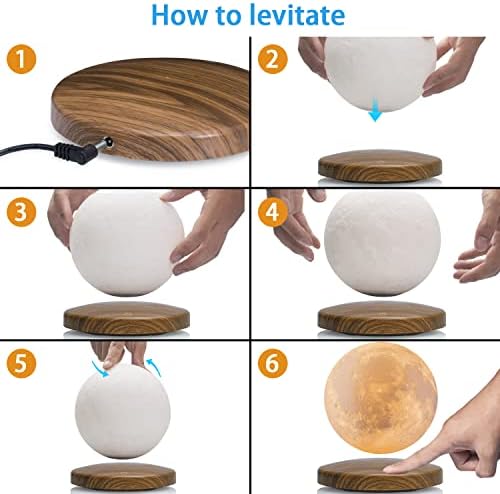 How to levitate

1

2

3

4

5

6