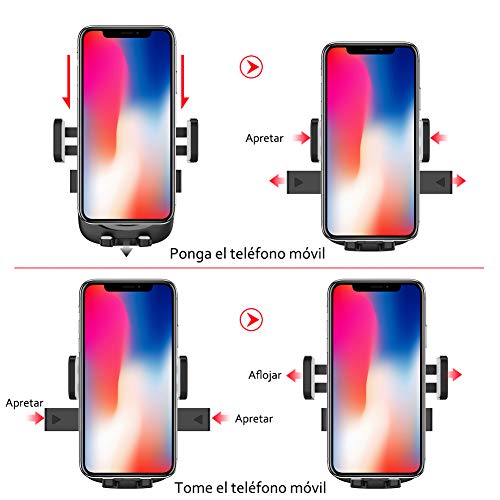 Apretar

Ponga el teléfono móvil

Aflojar

Apretar

Apretar

Tome el teléfono móvil