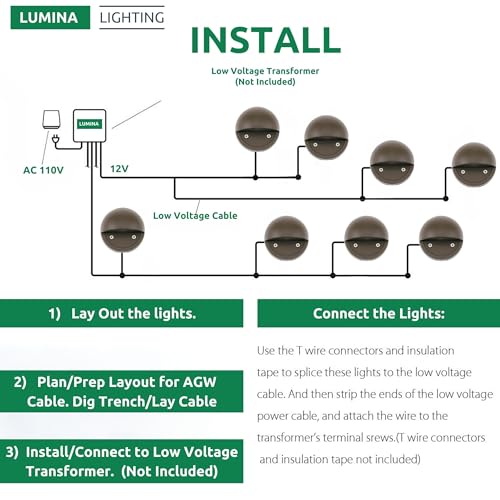 LUMINA LIGHTING

INSTALL

Low Voltage Transformer
(Not Included)

LUMINA

AC 110V

12V

Low Voltage Cable

1) Lay Out the lights.

2) Plan/Prep Layout for AGW Cable. Dig Trench/Lay Cable

3) Install/Connect to Low Voltage Transformer. (Not Included)

Connect the Lights:

Use the T wire connectors and insulation tape to splice these lights to the low voltage cable. And then strip the ends of the low voltage power cable, and attach the wire to the transformer's terminal srews.(T wire connectors and insulation tape not included)