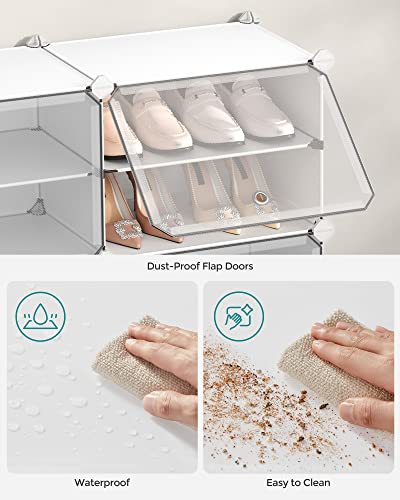 Dust-Proof Flap Doors

Waterproof

Easy to Clean