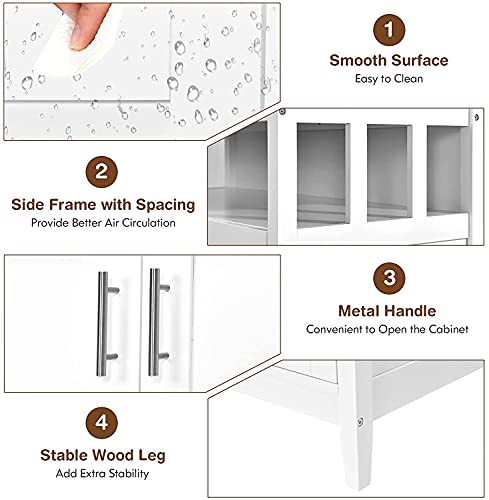 1

Smooth Surface

Easy to Clean

2

Side Frame with Spacing

Provide Better Air Circulation

3

Metal Handle

Convenient to Open the Cabinet

4

Stable Wood Leg

Add Extra Stability