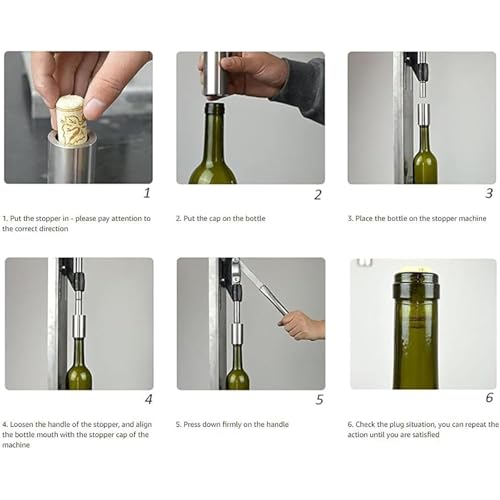 1

1. Put the stopper in - please pay attention to the correct direction

2

2. Put the cap on the bottle

3

3. Place the bottle on the stopper machine

4

4. Loosen the handle of the stopper, and align the bottle mouth with the stopper cap of the machine

5

5. Press down firmly on the handle

6

6. Check the plug situation, you can repeat the action until you are satisfied