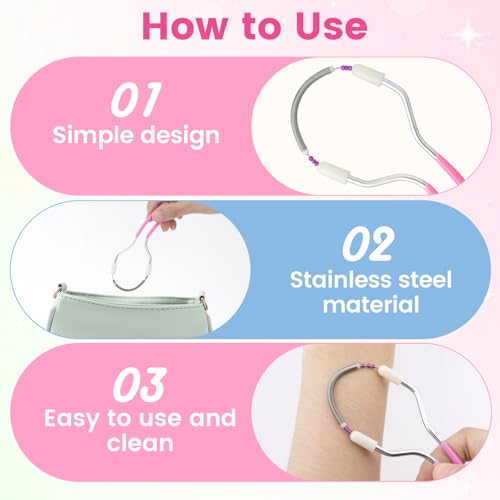 How to Use

01
Simple design

02
Stainless steel material

03
Easy to use and clean