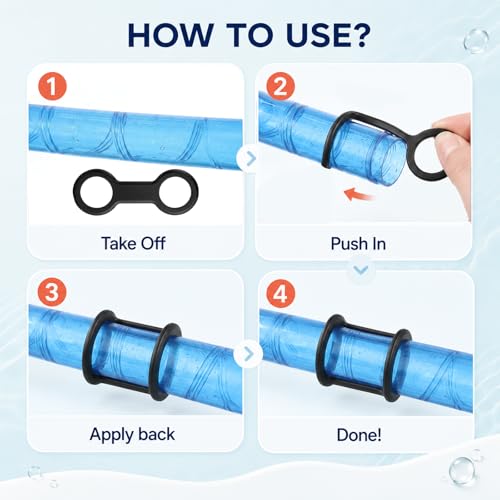 HOW TO USE?

1

Take Off

2

Push In

3

Apply back

4

Done!