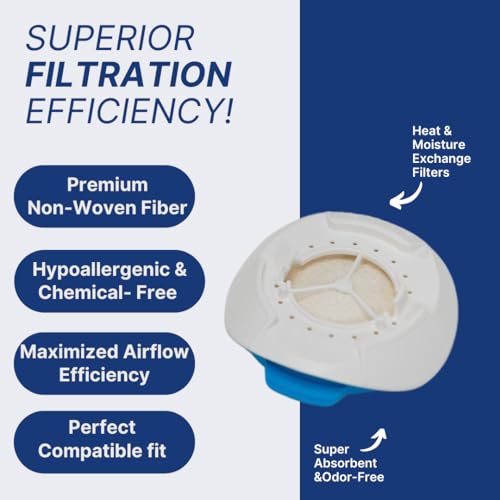 SUPERIOR
FILTRATION
EFFICIENCY!

Premium Non-Woven Fiber

Hypoallergenic & Chemical- Free

Maximized Airflow Efficiency

Perfect Compatible fit

Heat & Moisture Exchange Filters

Super Absorbent &Odor-Free